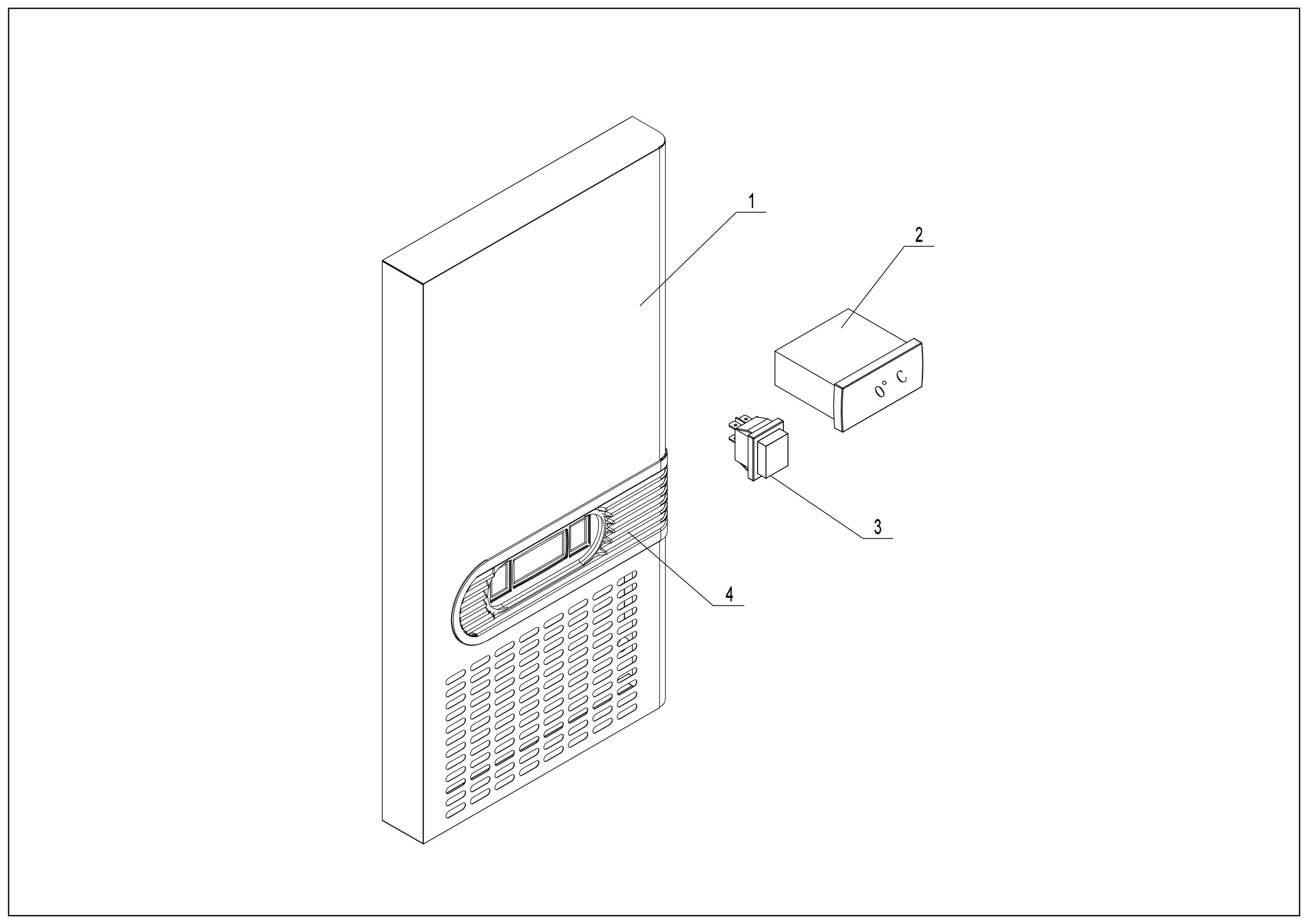 1

2

0° C

3

4